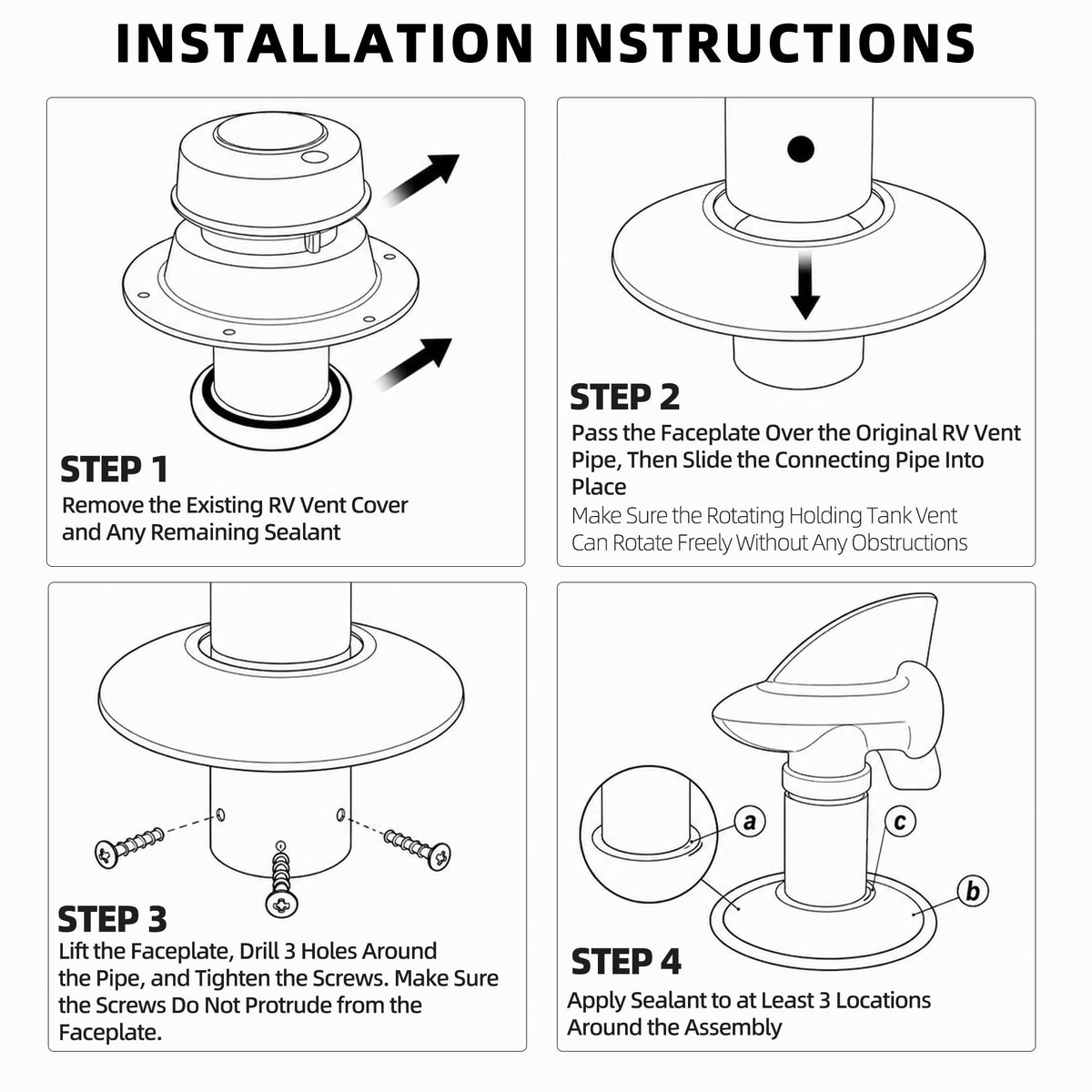 INSTALLATION INSTRUCTIONS

STEP 1
Remove the Existing RV Vent Cover and Any Remaining Sealant

STEP 2
Pass the Faceplate Over the Original RV Vent Pipe, Then Slide the Connecting Pipe Into Place
Make Sure the Rotating Holding Tank Vent Can Rotate Freely Without Any Obstructions

STEP 3
Lift the Faceplate, Drill 3 Holes Around the Pipe, and Tighten the Screws. Make Sure the Screws Do Not Protrude from the Faceplate.

a
c
b

STEP 4
Apply Sealant to at Least 3 Locations Around the Assembly